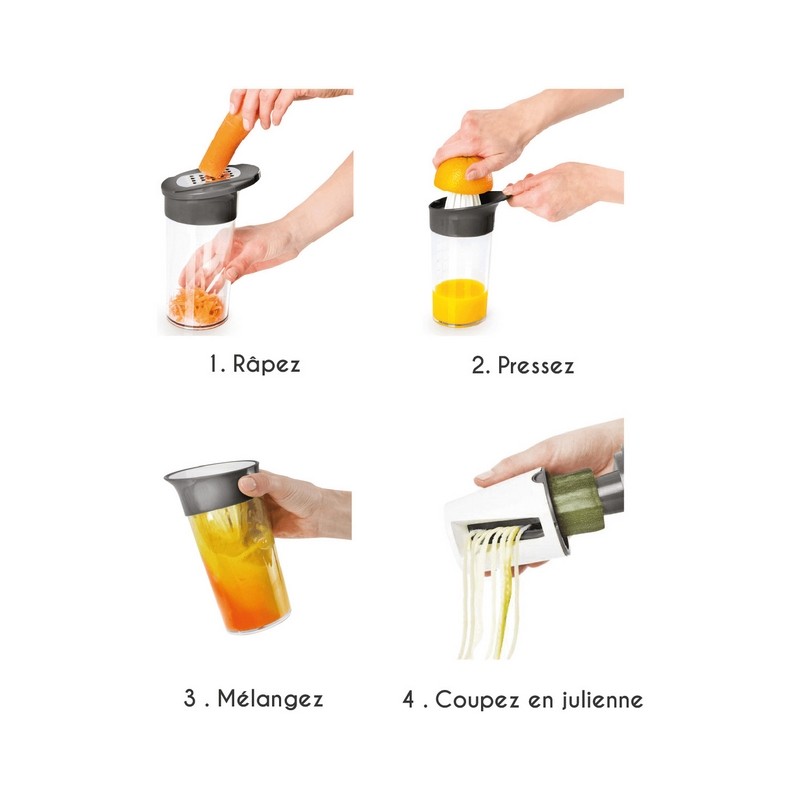 1. Râpez

2. Pressez

3 . Mélangez

4 . Coupez en julienne