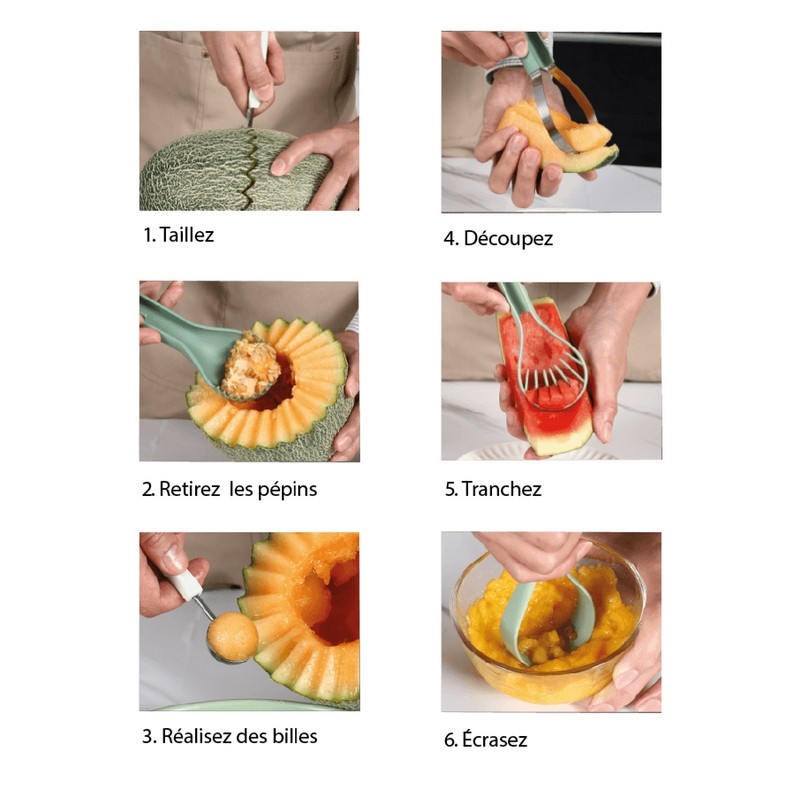 1. Taillez

2. Retirez les pépins

3. Réalisez des billes

4. Découpez

5. Tranchez

6. Écrasez